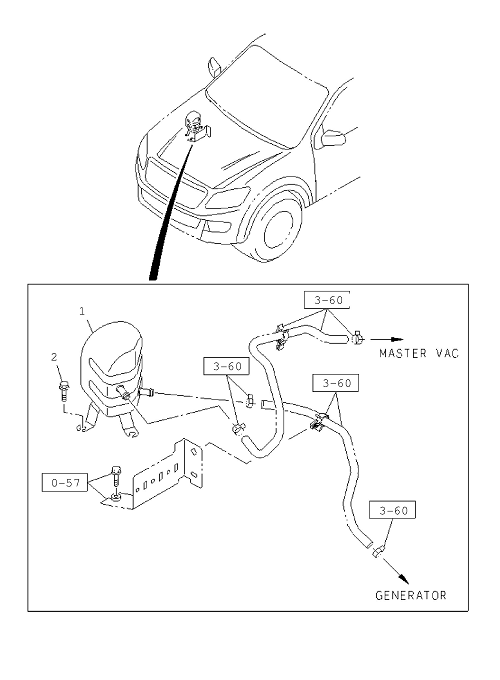 1

2

3-60

MASTER VAC

3-60

3-60

0-57

3-60

GENERATOR